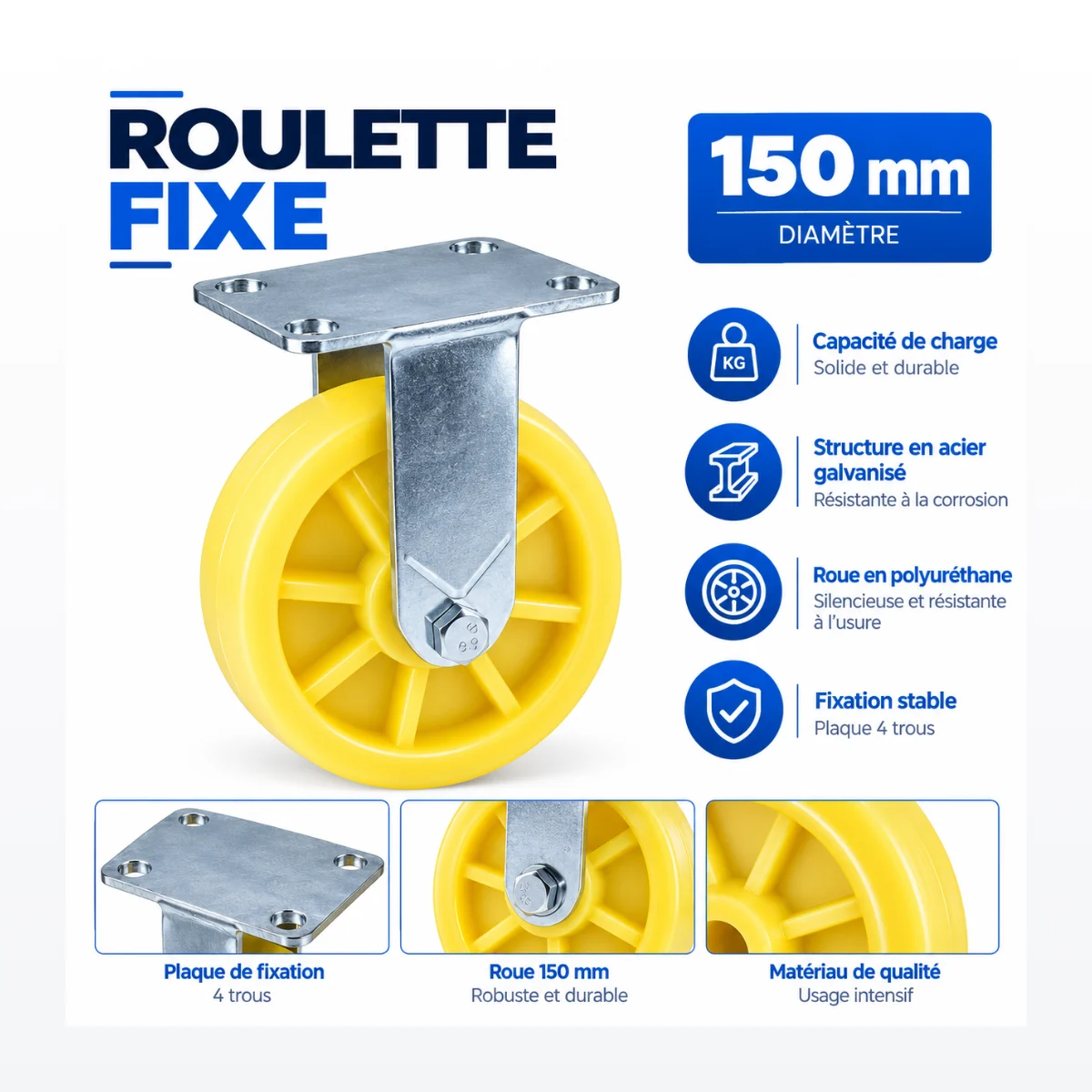 ROULETTE FIXE

150 mm
DIAMÈTRE

KG
Capacité de charge
Solide et durable

Structure en acier galvanisé
Résistante à la corrosion

Roue en polyuréthane
Silencieuse et résistante à l'usure

Fixation stable
Plaque 4 trous

Plaque de fixation
4 trous

Roue 150 mm
Robuste et durable

Matériau de qualité
Usage intensif